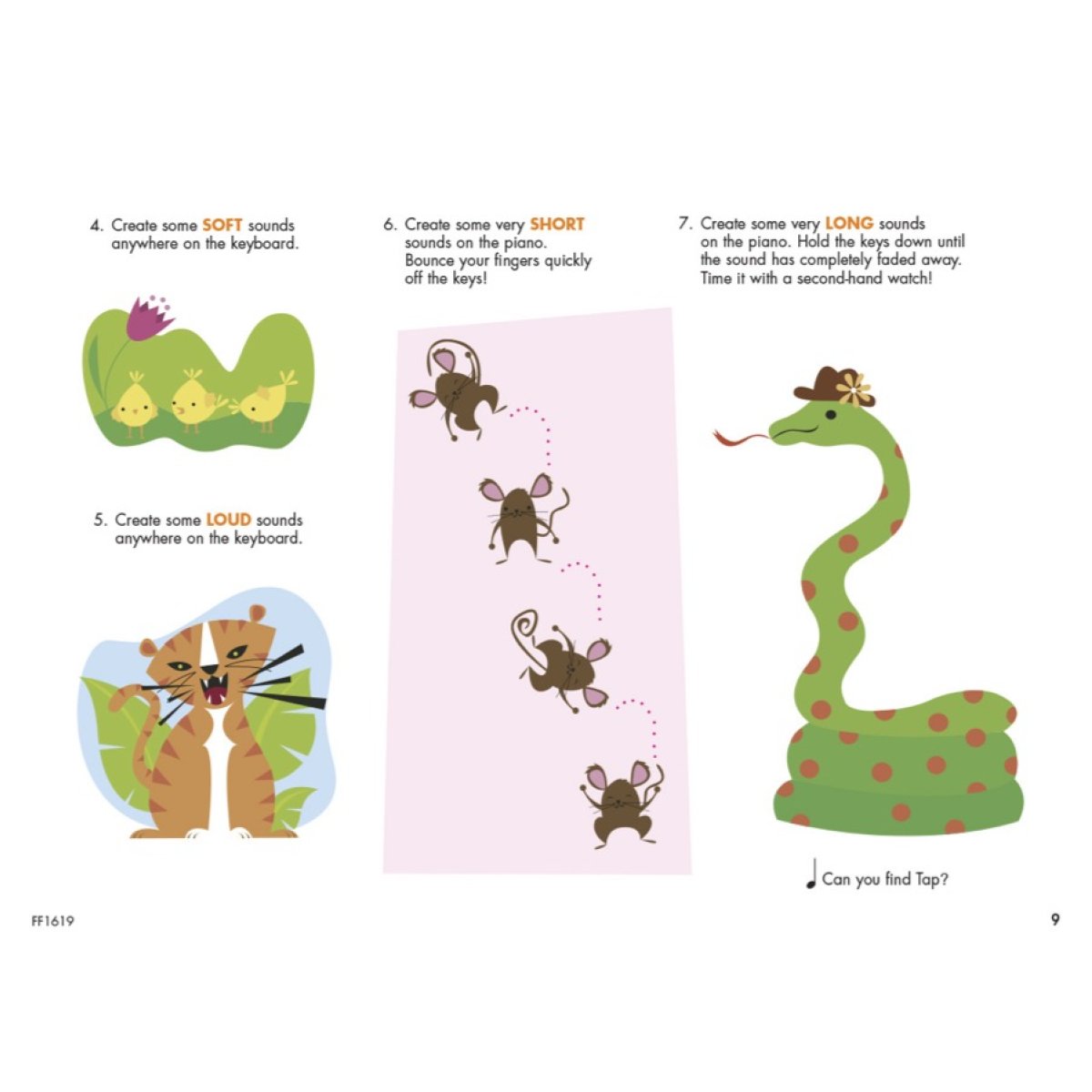 4. Create some SOFT sounds anywhere on the keyboard.

5. Create some LOUD sounds anywhere on the keyboard.

6. Create some very SHORT sounds on the piano. Bounce your fingers quickly off the keys!

7. Create some very LONG sounds on the piano. Hold the keys down until the sound has completely faded away. Time it with a second-hand watch!

Can you find Tap?

FF1619

9