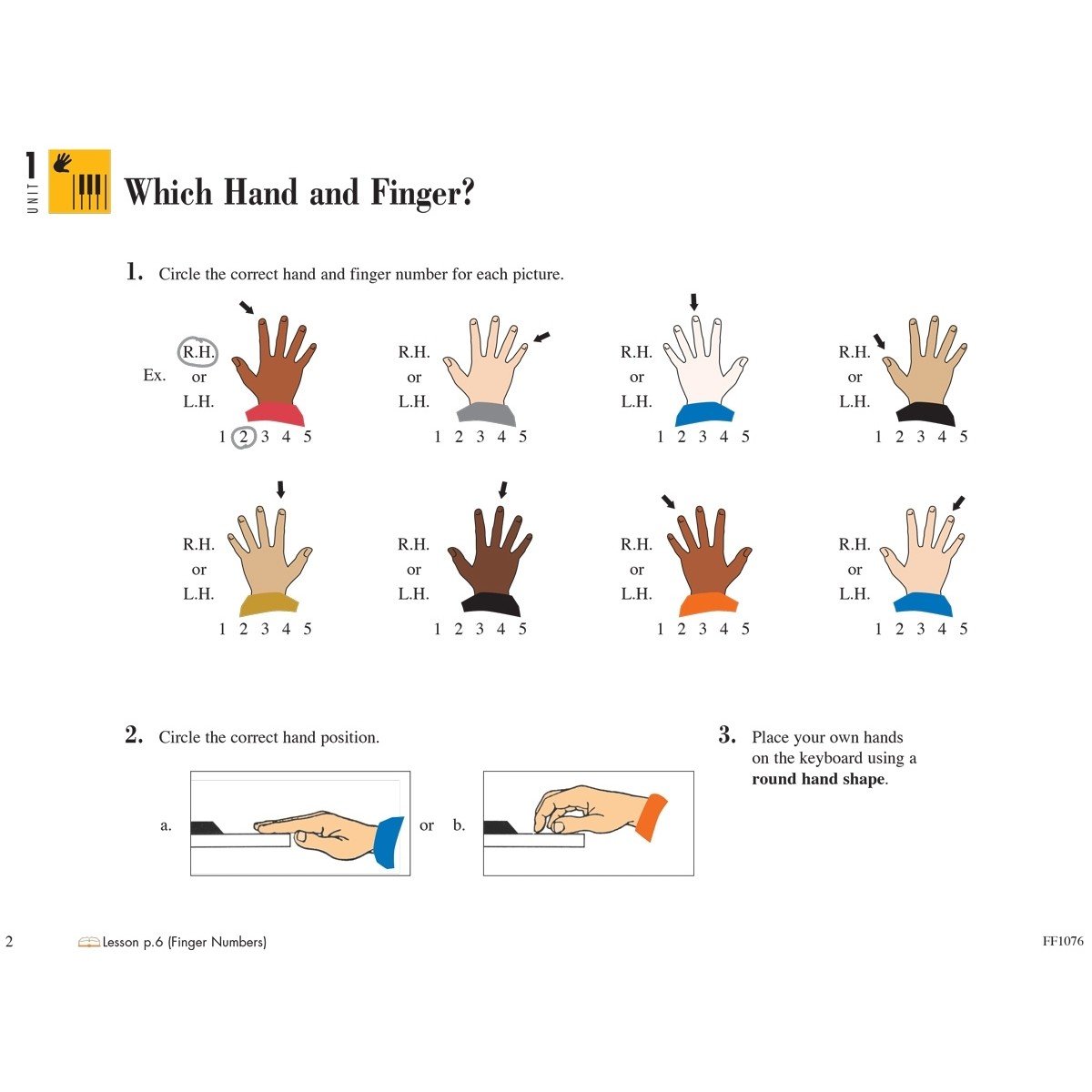 1 UNIT

Which Hand and Finger?

1. Circle the correct hand and finger number for each picture.

Ex. R.H. or L.H.
1 2 3 4 5

R.H. or L.H.
1 2 3 4 5

R.H. or L.H.
1 2 3 4 5

R.H. or L.H.
1 2 3 4 5

R.H. or L.H.
1 2 3 4 5

R.H. or L.H.
1 2 3 4 5

R.H. or L.H.
1 2 3 4 5

R.H. or L.H.
1 2 3 4 5

2. Circle the correct hand position.

a. or b.

3. Place your own hands on the keyboard using a **round hand shape**.

2 Lesson p.6 (Finger Numbers) FF1076